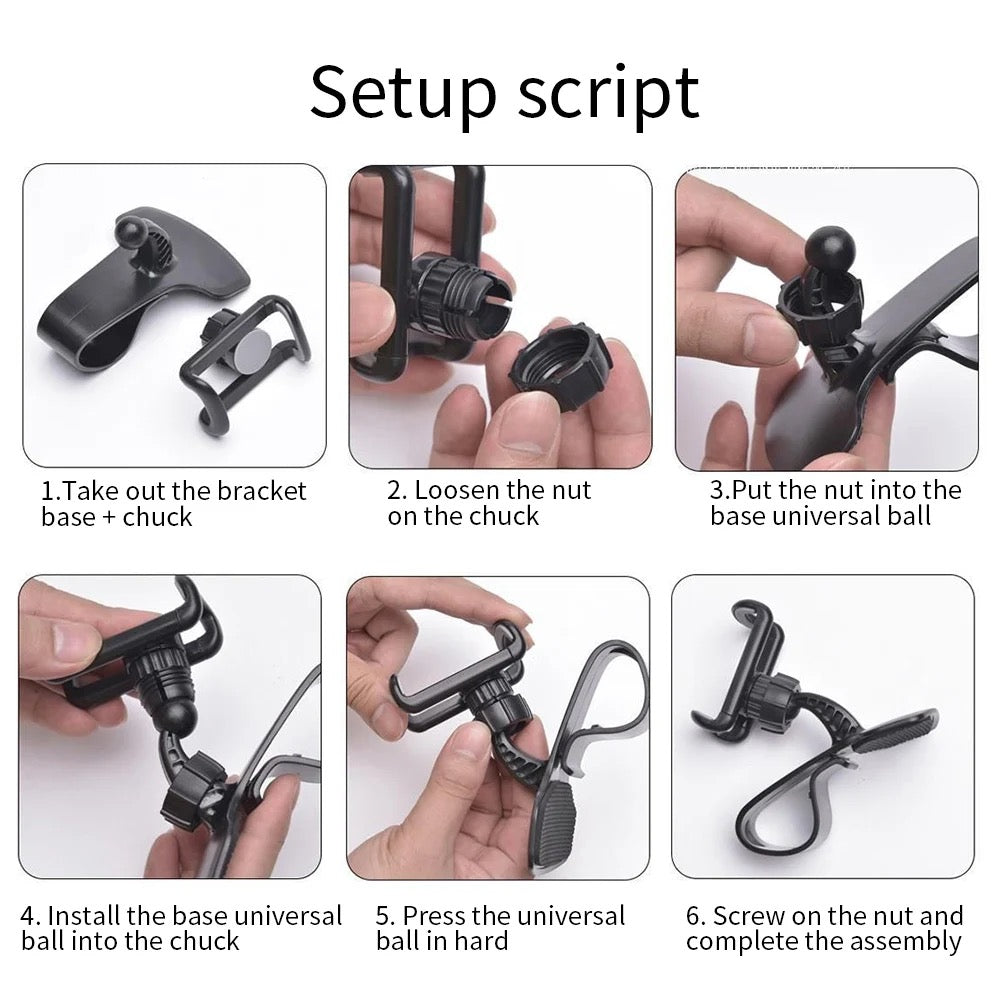 Setup script

1.Take out the bracket base + chuck

2. Loosen the nut on the chuck

3.Put the nut into the base universal ball

4. Install the base universal ball into the chuck

5. Press the universal ball in hard

6. Screw on the nut and complete the assembly